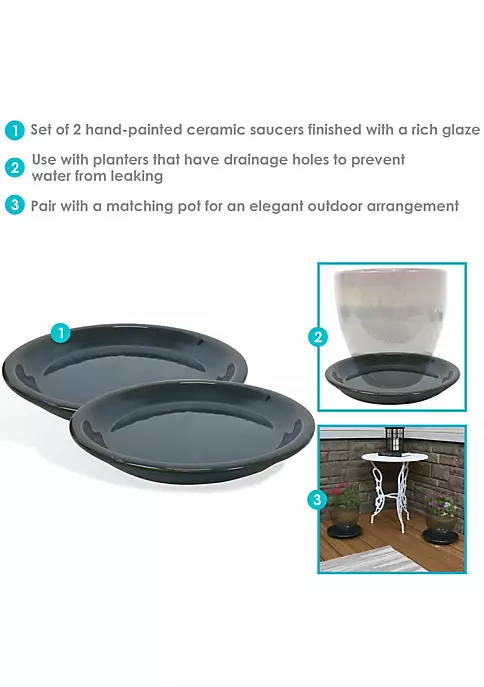 1 Set of 2 hand-painted ceramic saucers finished with a rich glaze

2 Use with planters that have drainage holes to prevent water from leaking

3 Pair with a matching pot for an elegant outdoor arrangement

1

2

3