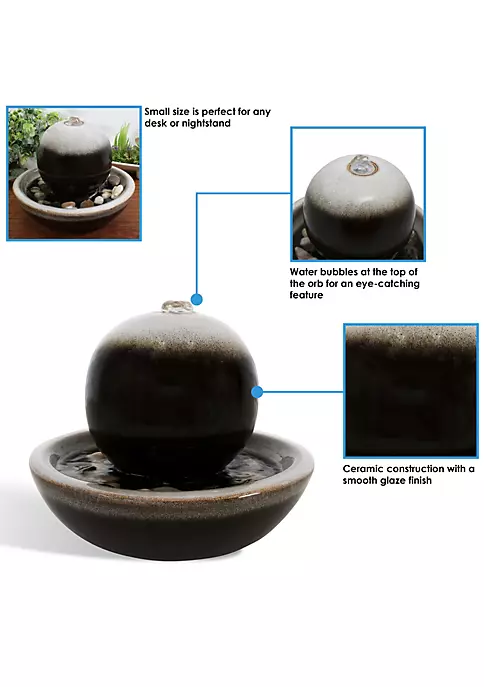 Small size is perfect for any desk or nightstand

Water bubbles at the top of the orb for an eye-catching feature

Ceramic construction with a smooth glaze finish