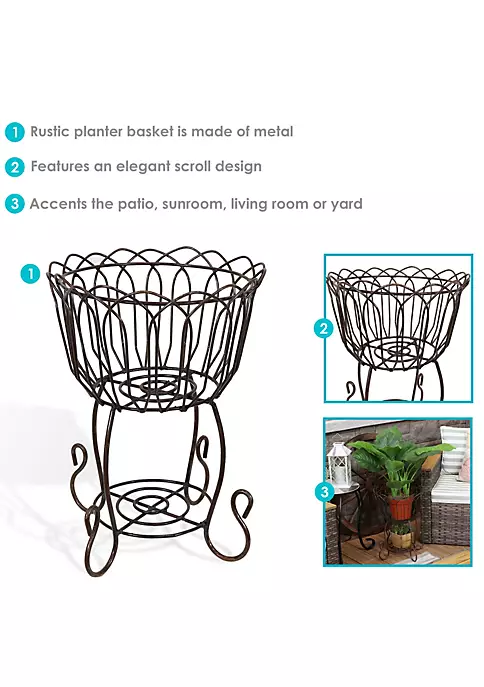 1 Rustic planter basket is made of metal

2 Features an elegant scroll design

3 Accents the patio, sunroom, living room or yard

1

2

3