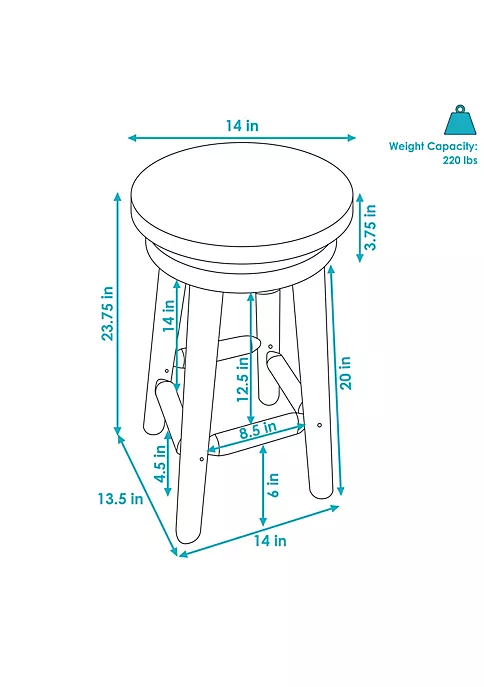 14 in

Weight Capacity: 220 lbs

3.75 in

23.75 in

14 in

12.5 in

20 in

8.5 in

4.5 in

6 in

13.5 in

14 in