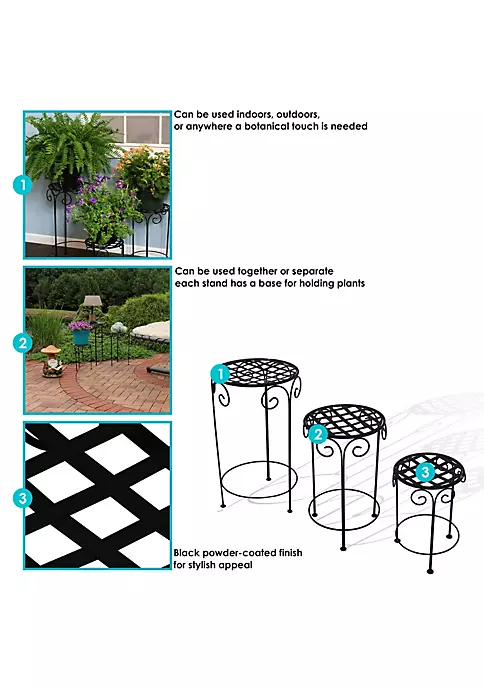 1

Can be used indoors, outdoors, or anywhere a botanical touch is needed

2

Can be used together or separate each stand has a base for holding plants

3

Black powder-coated finish for stylish appeal

1

2

3