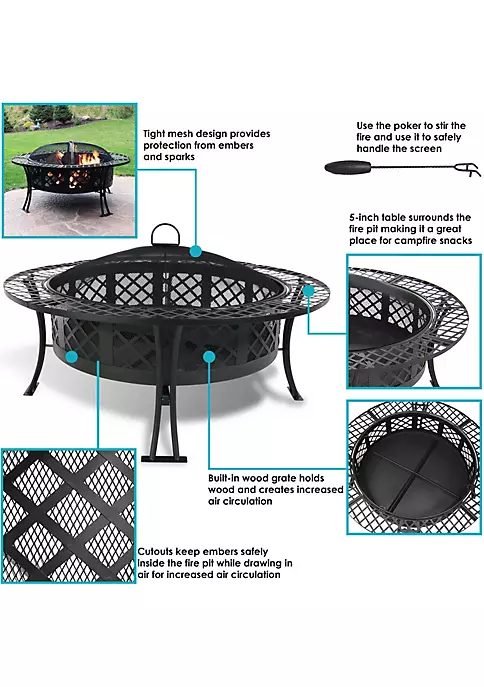 Tight mesh design provides protection from embers and sparks

Use the poker to stir the fire and use it to safely handle the screen

5-inch table surrounds the fire pit making it a great place for campfire snacks

Built-in wood grate holds wood and creates increased air circulation

Cutouts keep embers safely inside the fire pit while drawing in air for increased air circulation