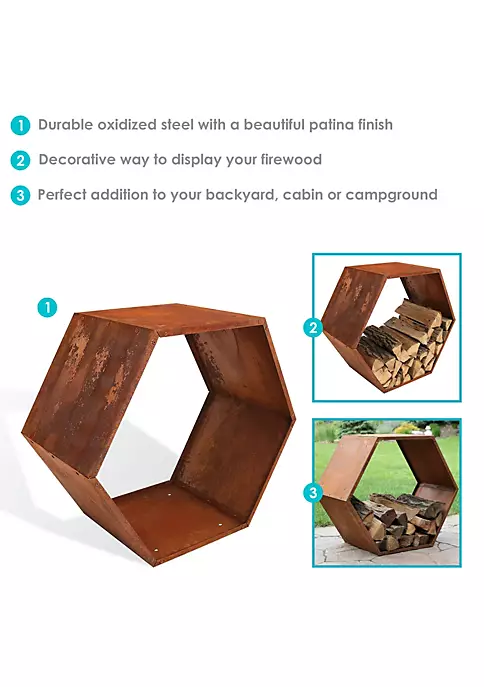 1 Durable oxidized steel with a beautiful patina finish

2 Decorative way to display your firewood

3 Perfect addition to your backyard, cabin or campground

1

2

3