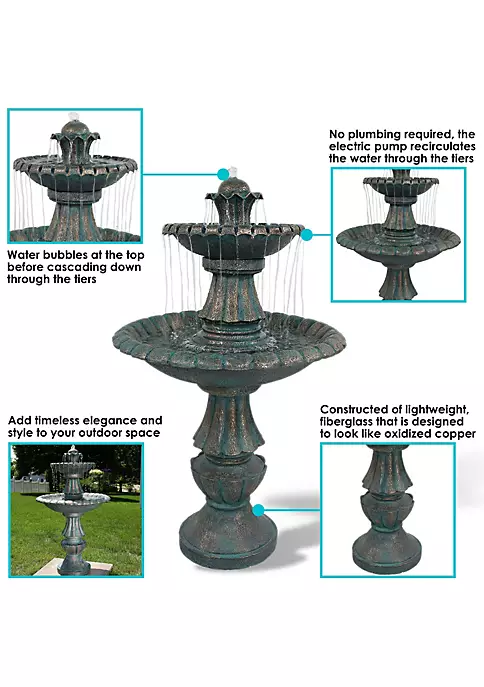 Water bubbles at the top before cascading down through the tiers

No plumbing required, the electric pump recirculates the water through the tiers

Add timeless elegance and style to your outdoor space

Constructed of lightweight, fiberglass that is designed to look like oxidized copper