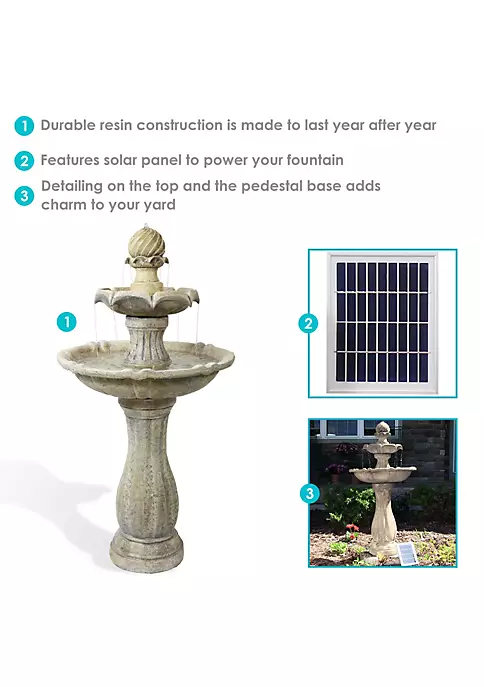 1 Durable resin construction is made to last year after year

2 Features solar panel to power your fountain

3 Detailing on the top and the pedestal base adds charm to your yard

1

2

3