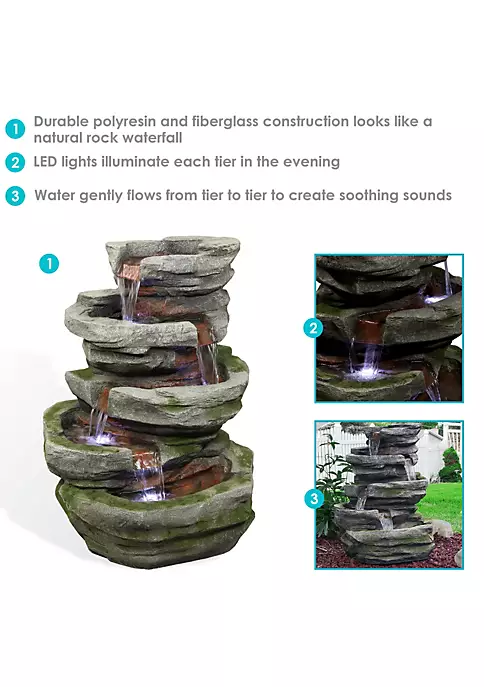 1 Durable polyresin and fiberglass construction looks like a natural rock waterfall

2 LED lights illuminate each tier in the evening

3 Water gently flows from tier to tier to create soothing sounds

1

2

3