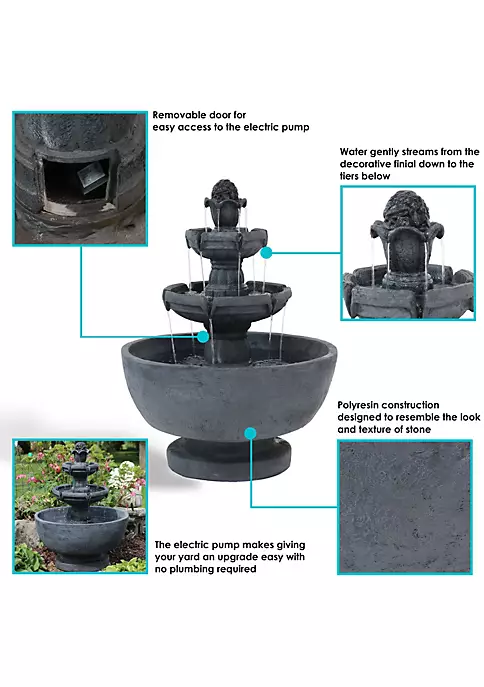 Removable door for easy access to the electric pump

Water gently streams from the decorative finial down to the tiers below

Polyresin construction designed to resemble the look and texture of stone

The electric pump makes giving your yard an upgrade easy with no plumbing required