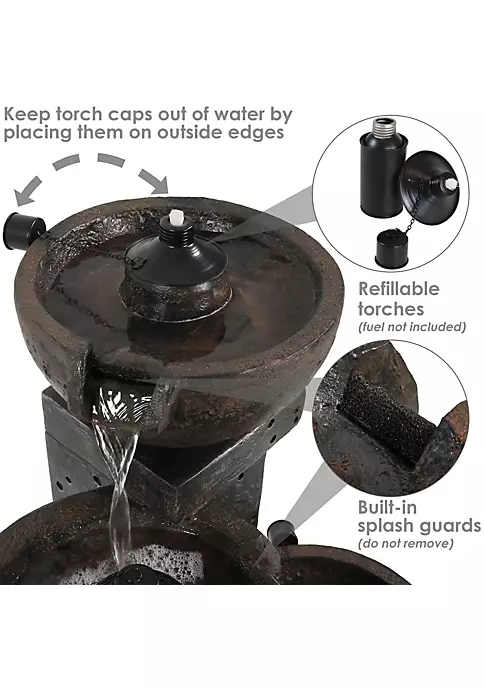 Keep torch caps out of water by placing them on outside edges

Refillable torches
(fuel not included)

Built-in splash guards
(do not remove)