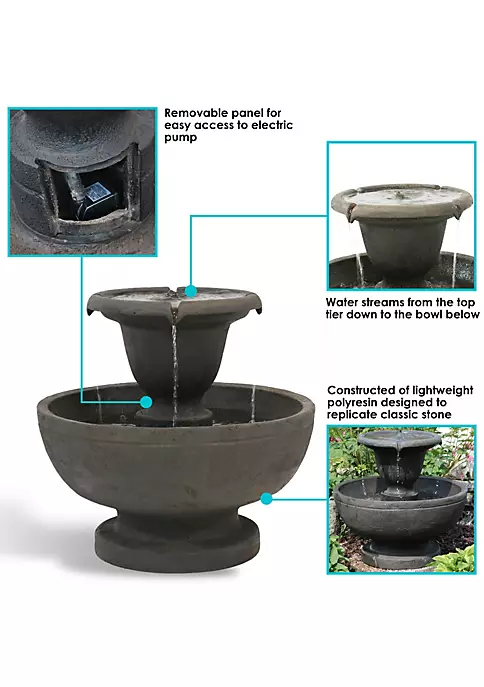 Removable panel for easy access to electric pump

Water streams from the top tier down to the bowl below

Constructed of lightweight polyresin designed to replicate classic stone