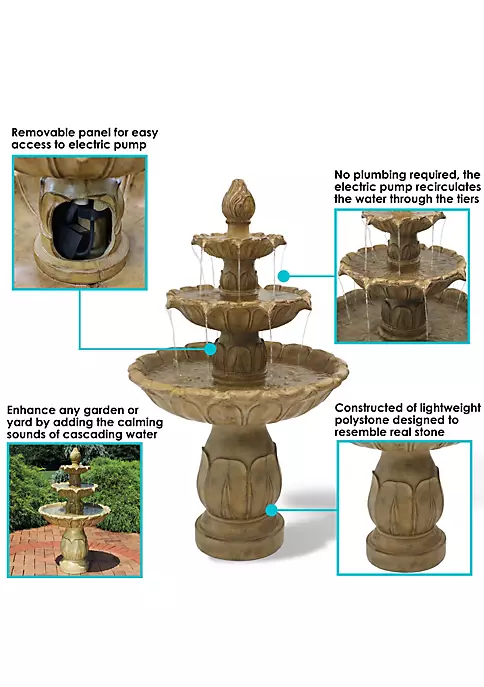 Removable panel for easy access to electric pump

No plumbing required, the electric pump recirculates the water through the tiers

Enhance any garden or yard by adding the calming sounds of cascading water

Constructed of lightweight polystone designed to resemble real stone