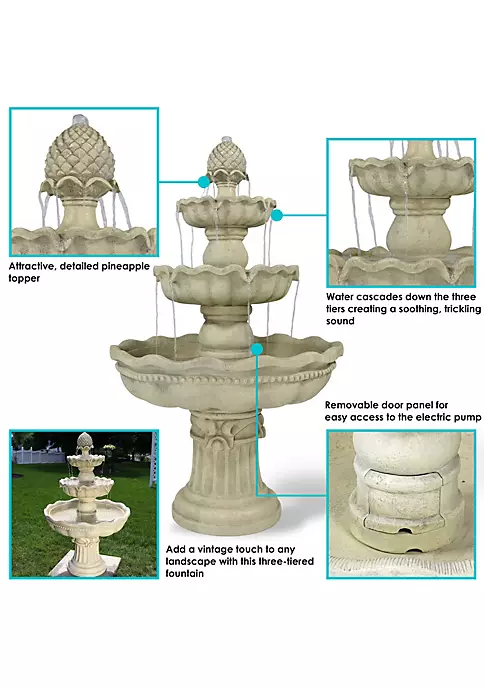 Attractive, detailed pineapple topper

Water cascades down the three tiers creating a soothing, trickling sound

Removable door panel for easy access to the electric pump

Add a vintage touch to any landscape with this three-tiered fountain