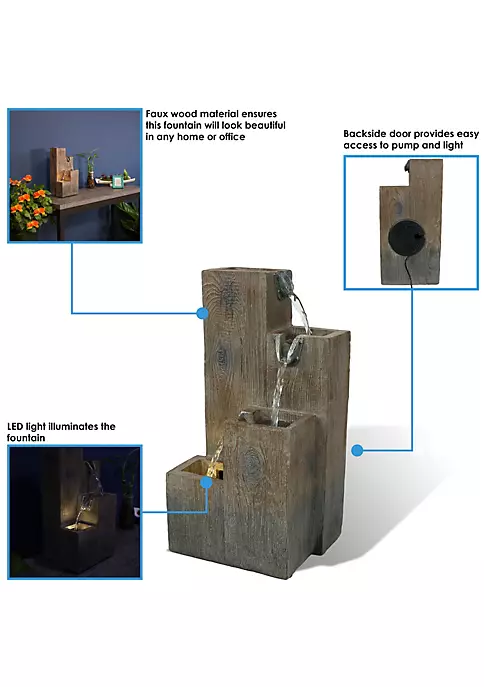 Faux wood material ensures this fountain will look beautiful in any home or office

Backside door provides easy access to pump and light

LED light illuminates the fountain