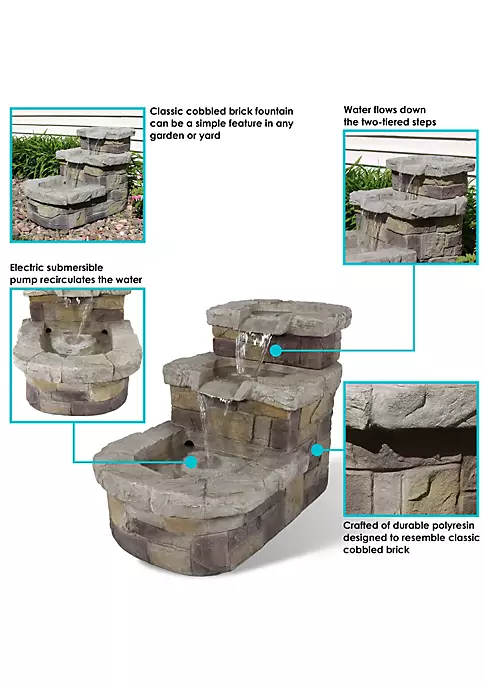 Classic cobbled brick fountain can be a simple feature in any garden or yard

Water flows down the two-tiered steps

Electric submersible pump recirculates the water

Crafted of durable polyresin designed to resemble classic cobbled brick