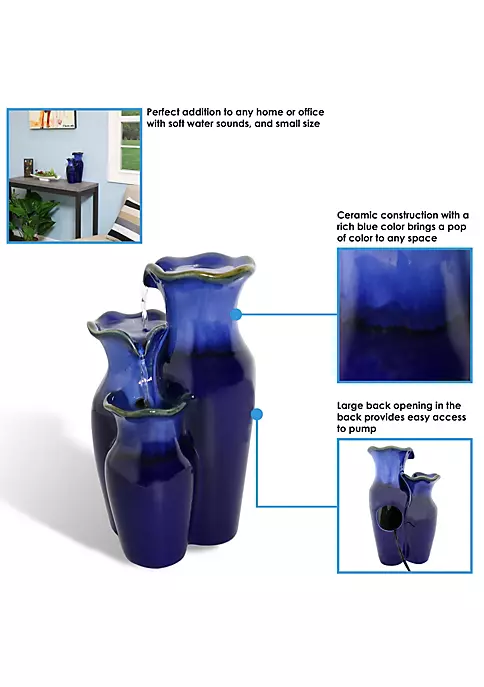 Perfect addition to any home or office with soft water sounds, and small size

Ceramic construction with a rich blue color brings a pop of color to any space

Large back opening in the back provides easy access to pump