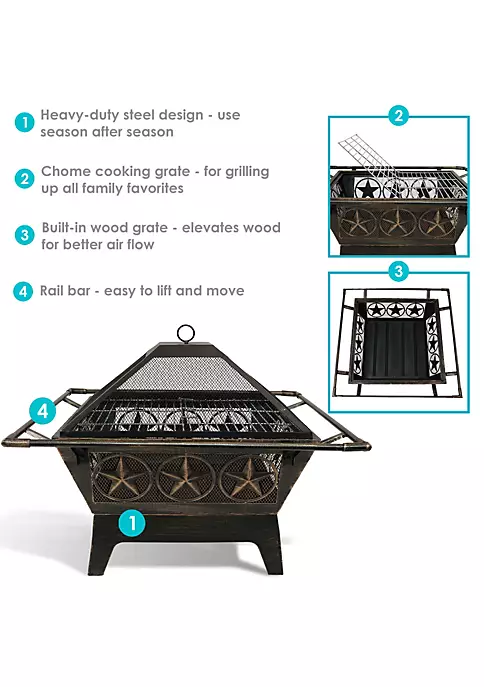 1 Heavy-duty steel design - use season after season

2 Chome cooking grate - for grilling up all family favorites

3 Built-in wood grate - elevates wood for better air flow

4 Rail bar - easy to lift and move

2

3

4

1