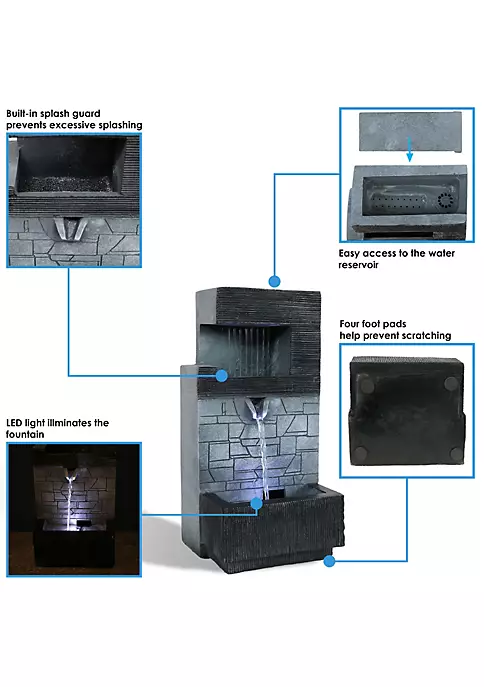 Built-in splash guard prevents excessive splashing

Easy access to the water reservoir

Four foot pads help prevent scratching

LED light illminates the fountain