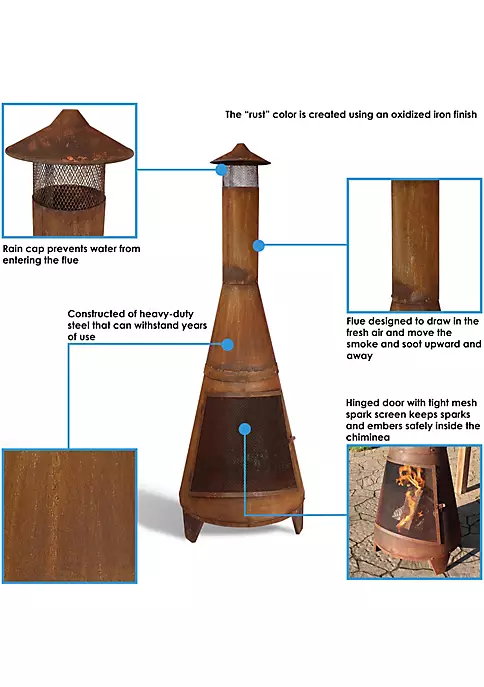 The "rust" color is created using an oxidized iron finish

Rain cap prevents water from entering the flue

Constructed of heavy-duty steel that can withstand years of use

Flue designed to draw in the fresh air and move the smoke and soot upward and away

Hinged door with tight mesh spark screen keeps sparks and embers safely inside the chiminea