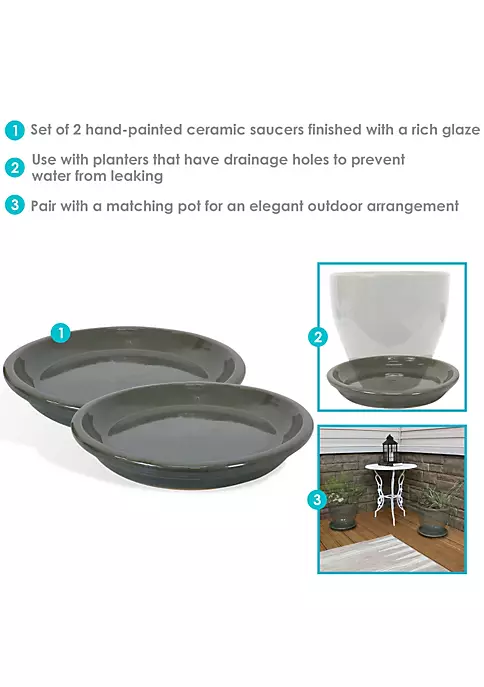 1 Set of 2 hand-painted ceramic saucers finished with a rich glaze

2 Use with planters that have drainage holes to prevent water from leaking

3 Pair with a matching pot for an elegant outdoor arrangement

1

2

3