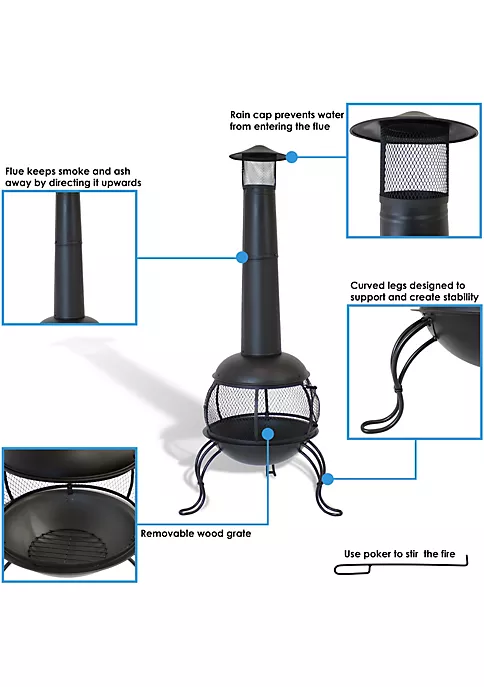 Rain cap prevents water from entering the flue

Flue keeps smoke and ash away by directing it upwards

Curved legs designed to support and create stability

Removable wood grate

Use poker to stir the fire