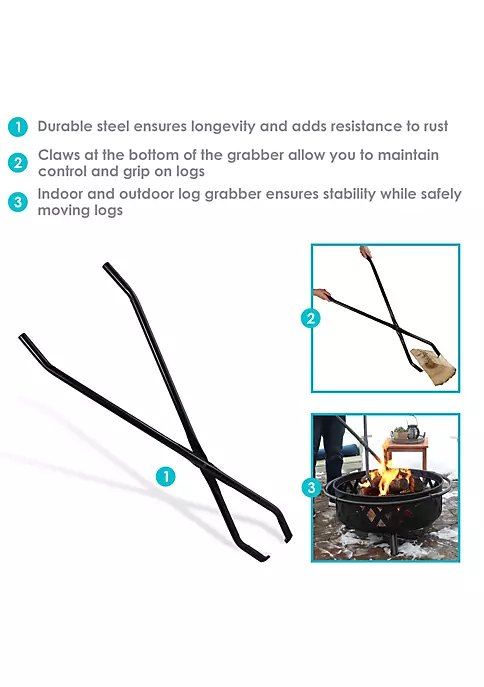 1 Durable steel ensures longevity and adds resistance to rust

2 Claws at the bottom of the grabber allow you to maintain control and grip on logs

3 Indoor and outdoor log grabber ensures stability while safely moving logs

2

1

3