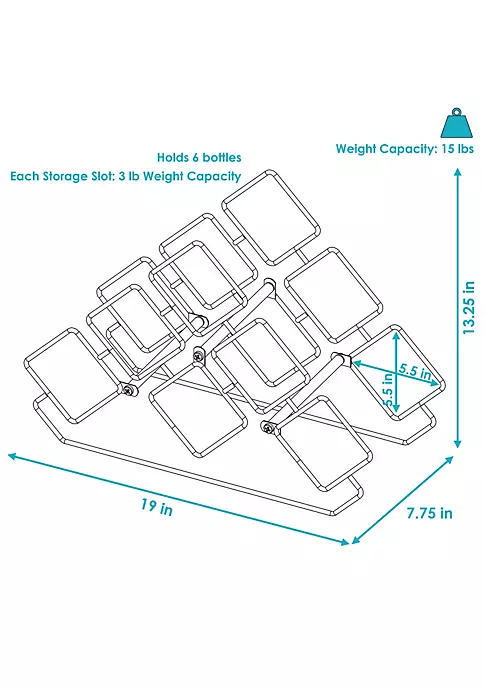 Holds 6 bottles
Each Storage Slot: 3 lb Weight Capacity

Weight Capacity: 15 lbs

13.25 in

5.5 in

5.5 in

19 in

7.75 in